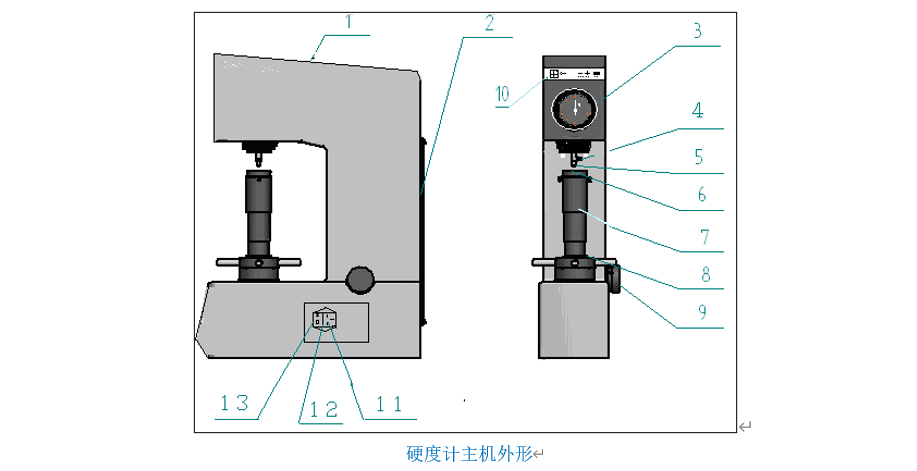 1
2
3
10
4
5
6
7
8
9
13
12
11

硬度计主机外形